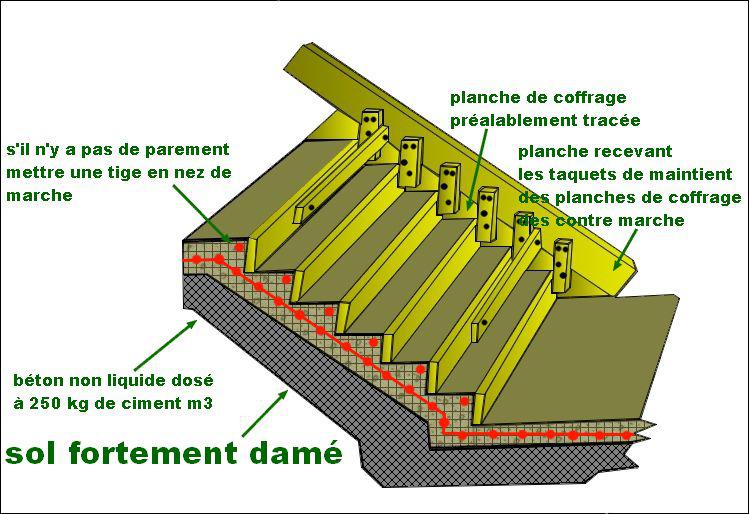 planche de coffrage
préalablement tracée

s'il n'y a pas de parement mettre une tige en nez de marche

planche recevant
les taquets de maintient
des planches de coffrage
des contre marche

béton non liquide dosé
à 250 kg de ciment m3

sol fortement damé